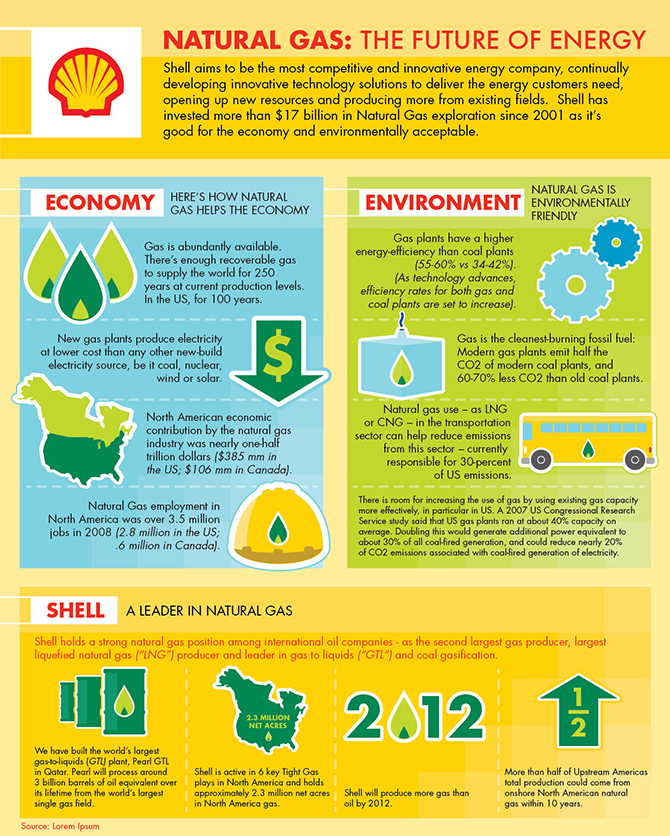 NATURAL GAS: THE FUTURE OF ENERGY

Shell aims to be the most competitive and innovative energy company, continually developing innovative technology solutions to deliver the energy customers need, opening up new resources and producing more from existing fields. Shell has invested more than $17 billion in Natural Gas exploration since 2001 as it's good for the economy and environmentally acceptable.

ECONOMY

HERE'S HOW NATURAL GAS HELPS THE ECONOMY

Gas is abundantly available. There's enough recoverable gas to supply the world for 250 years at current production levels. In the US, for 100 years.

New gas plants produce electricity at lower cost than any other new-build electricity source, be it coal, nuclear, wind or solar.

$

North American economic contribution by the natural gas industry was nearly one-half trillion dollars ($385 mm in the US; $106 mm in Canada).

Natural Gas employment in North America was over 3.5 million jobs in 2008 (2.8 million in the US; .6 million in Canada).

ENVIRONMENT

NATURAL GAS IS ENVIRONMENTALLY FRIENDLY

Gas plants have a higher energy-efficiency than coal plants (55-60% vs 34-42%). (As technology advances, efficiency rates for both gas and coal plants are set to increase).

Gas is the cleanest-burning fossil fuel: Modern gas plants emit half the CO2 of modern coal plants, and 60-70% less CO2 than old coal plants.

Natural gas use – as LNG or CNG – in the transportation sector can help reduce emissions from this sector – currently responsible for 30-percent of US emissions.

There is room for increasing the use of gas by using existing gas capacity more effectively, in particular in US. A 2007 US Congressional Research Service study said that US gas plants ran at about 40% capacity on average. Doubling this would generate additional power equivalent to about 30% of all coal-fired generation, and could reduce nearly 20% of CO2 emissions associated with coal-fired generation of electricity.

SHELL

A LEADER IN NATURAL GAS

Shell holds a strong natural gas position among international oil companies - as the second largest gas producer, largest liquefied natural gas ("LNG") producer and leader in gas to liquids ("GTL") and coal gasification.

We have built the world's largest gas-to-liquids (GTL) plant, Pearl GTL in Qatar. Pearl will process around 3 billion barrels of oil equivalent over its lifetime from the world's largest single gas field.

2.3 MILLION NET ACRES

Shell is active in 6 key Tight Gas plays in North America and holds approximately 2.3 million net acres in North America gas.

2012

Shell will produce more gas than oil by 2012.

$\frac{1}{2}$

More than half of Upstream Americas total production could come from onshore North American natural gas within 10 years.

Source: Lorem Ipsum